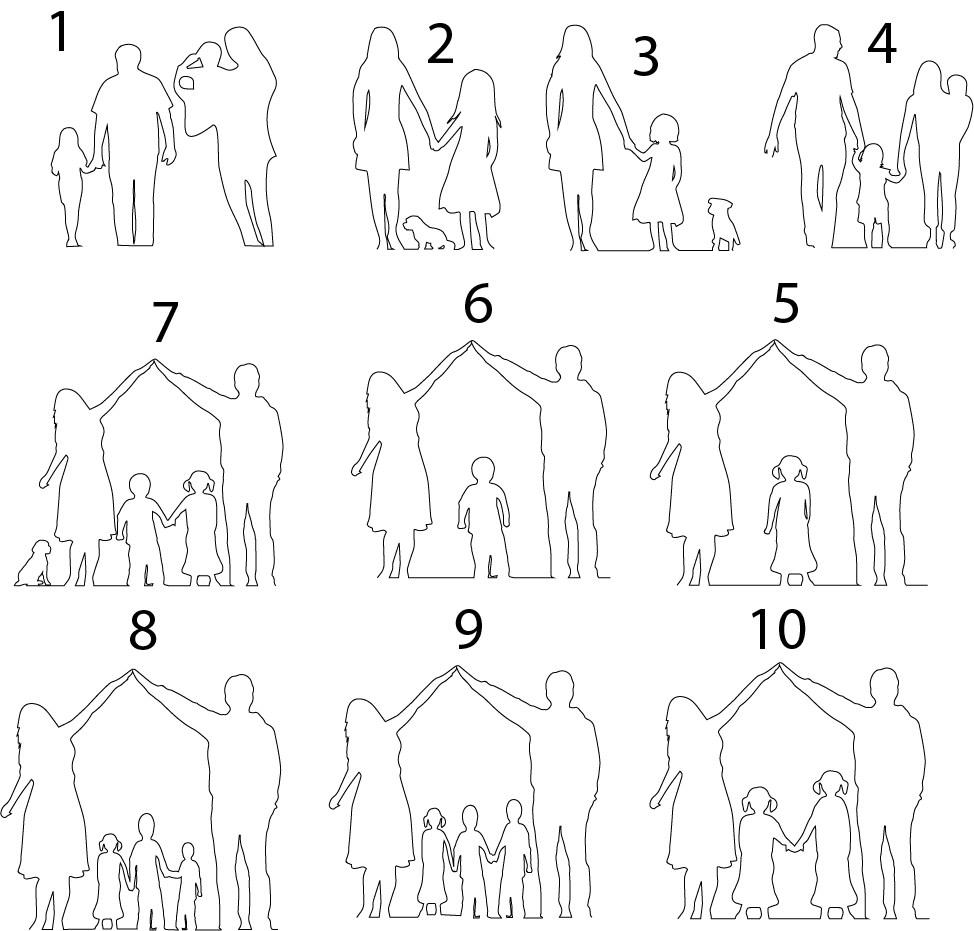 1
2
3
4
7
6
5
8
9
10